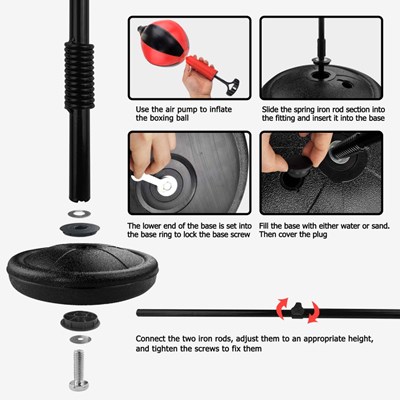 Use the air pump to inflate the boxing ball

Slide the spring iron rod section into the fitting and insert it into the base

The lower end of the base is set into the base ring to lock the base screw

Fill the base with either water or sand. Then cover the plug

Connect the two iron rods, adjust them to an appropriate height, and tighten the screws to fix them