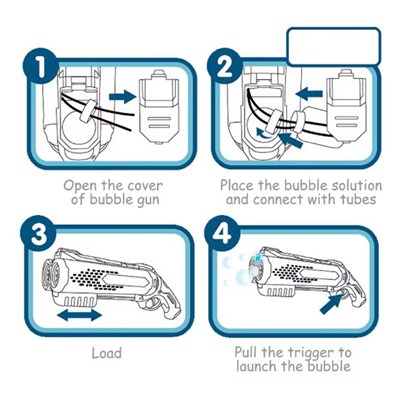 1

Open the cover of bubble gun

2

Place the bubble solution and connect with tubes

3

Load

4

Pull the trigger to launch the bubble