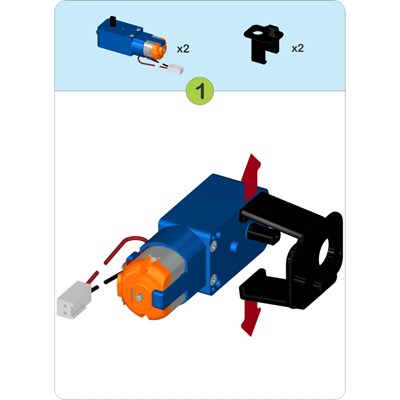 x2

x2

1