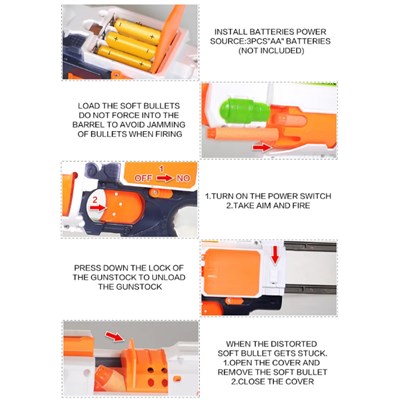 INSTALL BATTERIES POWER SOURCE:3PCS"AA" BATTERIES (NOT INCLUDED)

LOAD THE SOFT BULLETS DO NOT FORCE INTO THE BARREL TO AVOID JAMMING OF BULLETS WHEN FIRING

1
OFF NO

2

1.TURN ON THE POWER SWITCH
2.TAKE AIM AND FIRE

PRESS DOWN THE LOCK OF THE GUNSTOCK TO UNLOAD THE GUNSTOCK

WHEN THE DISTORTED SOFT BULLET GETS STUCK.
1.OPEN THE COVER AND REMOVE THE SOFT BULLET
2.CLOSE THE COVER